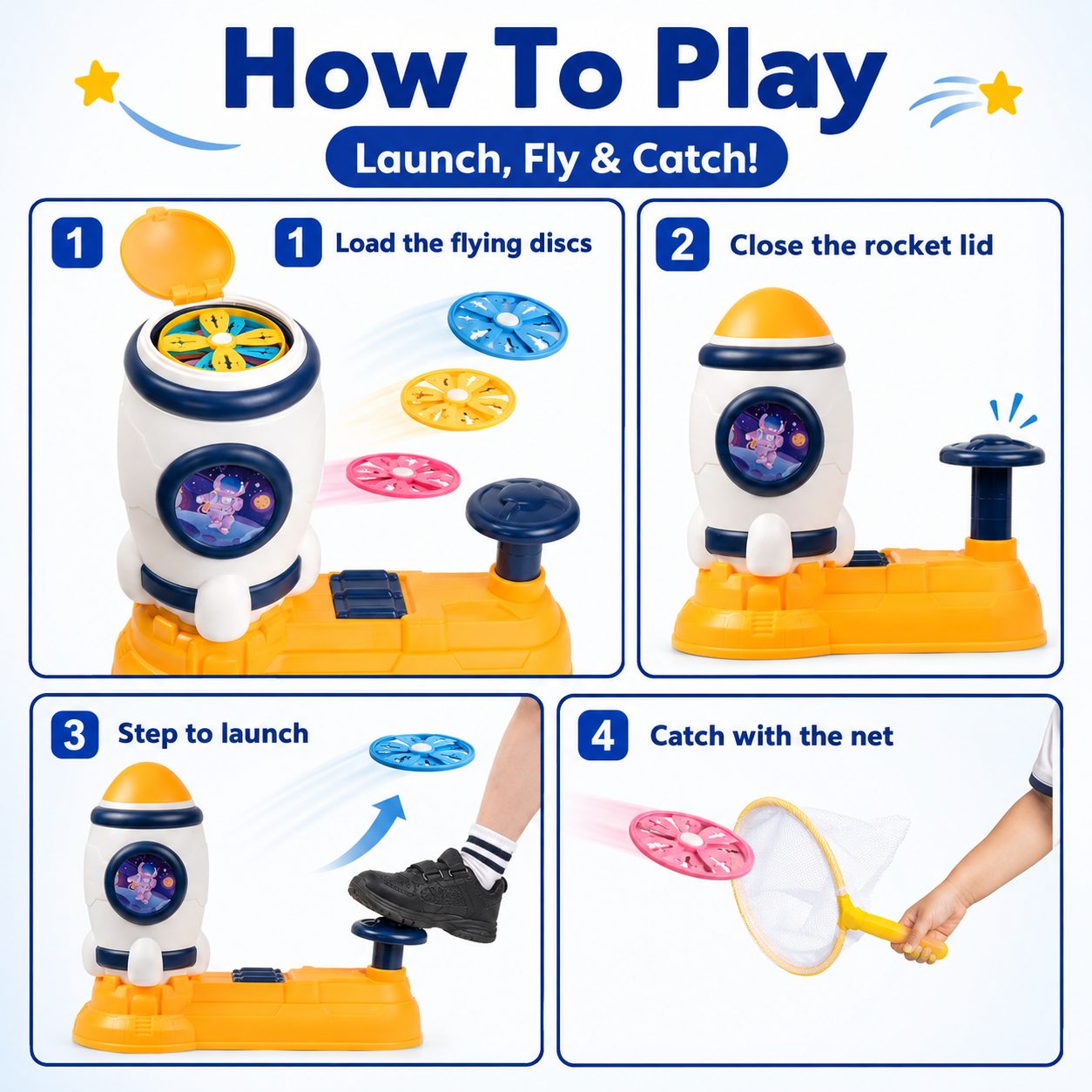 How To Play

Launch, Fly & Catch!

1

1 Load the flying discs

2 Close the rocket lid

3 Step to launch

4 Catch with the net